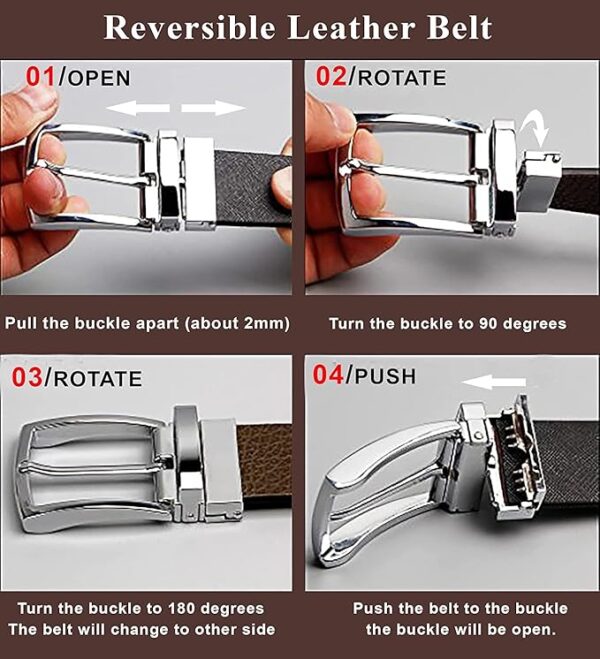 Reversible Leather Belt

01/OPEN

Pull the buckle apart (about 2mm)

02/ROTATE

Turn the buckle to 90 degrees

03/ROTATE

Turn the buckle to 180 degrees
The belt will change to other side

04/PUSH

Push the belt to the buckle
the buckle will be open.